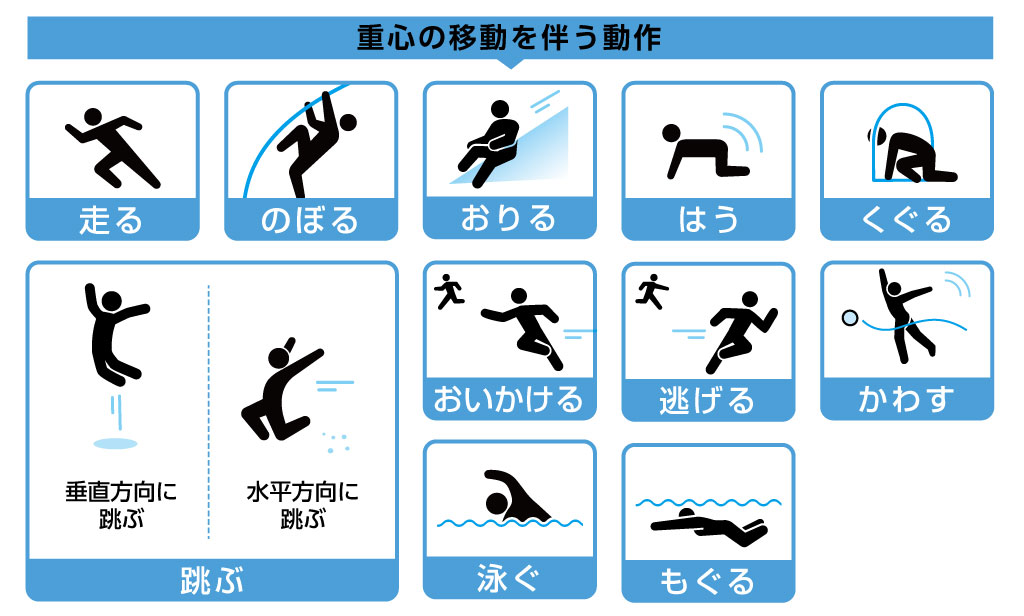 重心の移動を伴う動作

走る

のぼる

おりる

はう

くぐる

垂直方向に跳ぶ

水平方向に跳ぶ

跳ぶ

おいかける

逃げる

かわす

泳ぐ

もぐる