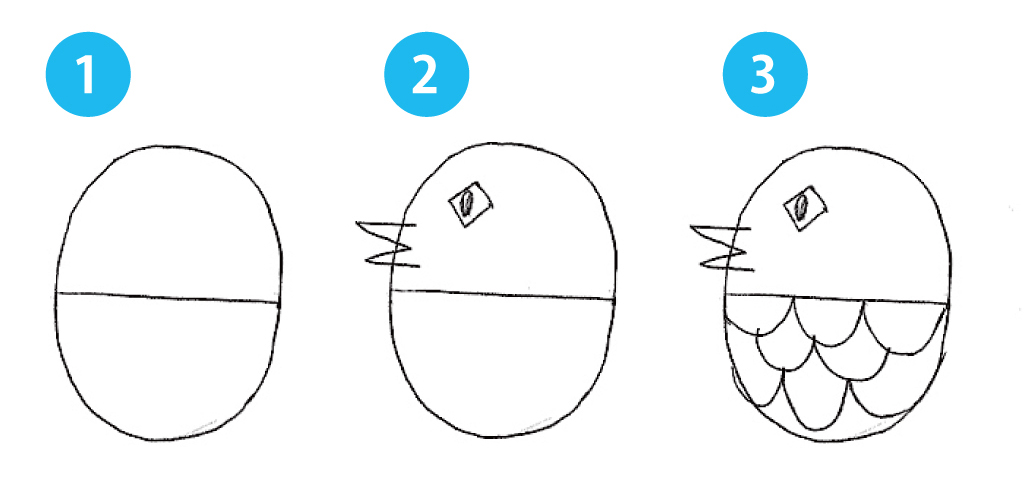 1

2

3