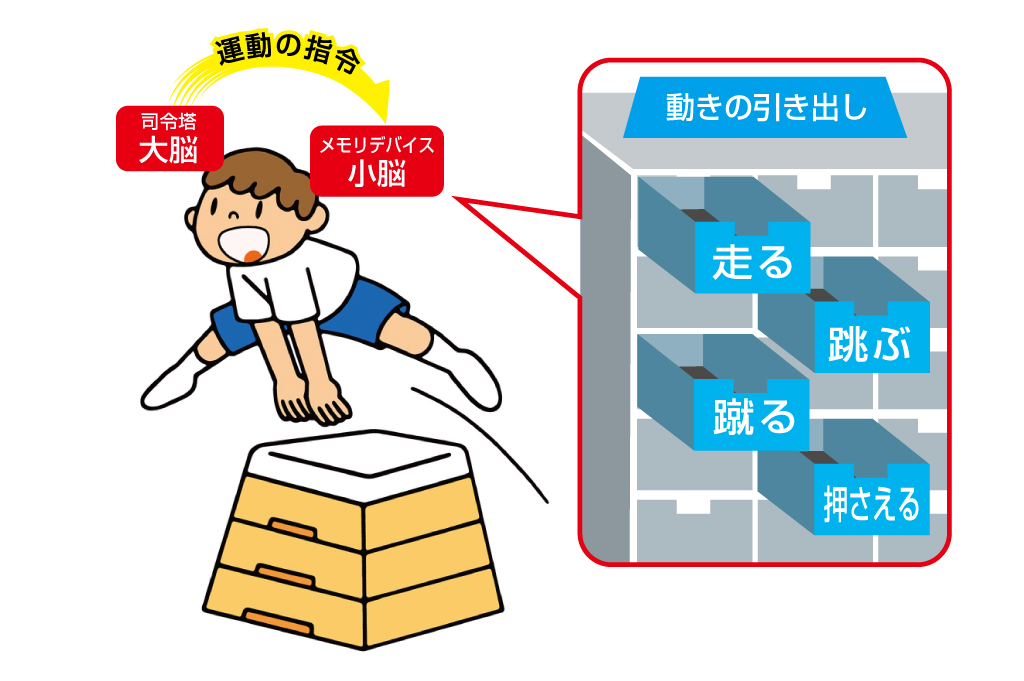 運動の指令

司令塔
大脳

メモリデバイス
小脳

動きの引き出し

走る

跳ぶ

蹴る

押さえる